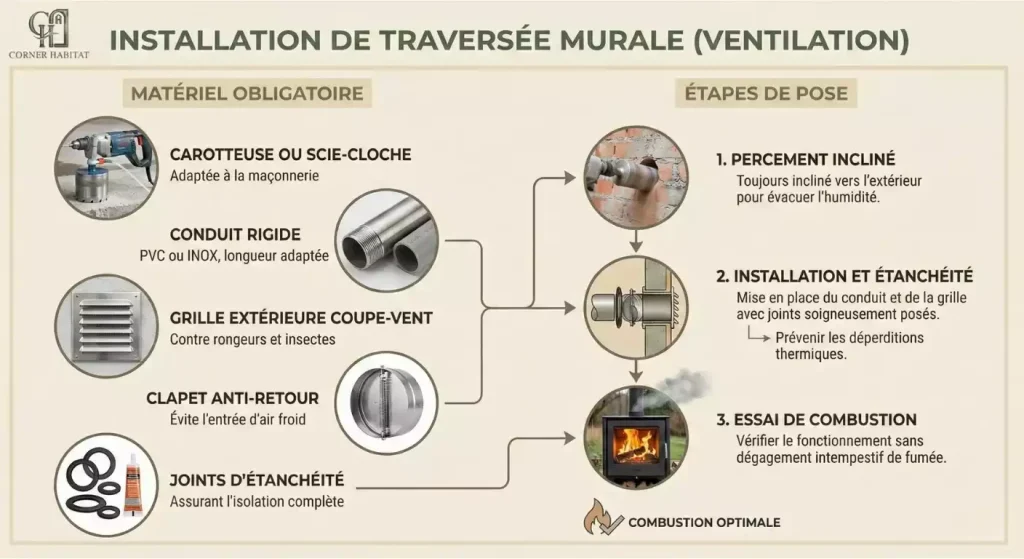 CH CORNER HABITAT

INSTALLATION DE TRAVERSÉE MURALE (VENTILATION)

MATÉRIEL OBLIGATOIRE

CAROTTEUSE OU SCIE-CLOCHE
Adaptée à la maçonnerie

CONDUIT RIGIDE
PVC ou INOX, longueur adaptée

GRILLE EXTÉRIEURE COUPE-VENT
Contre rongeurs et insectes

CLAPET ANTI-RETOUR
Évite l'entrée d'air froid

JOINTS D'ÉTANCHÉITÉ
Assurant l'isolation complète

ÉTAPES DE POSE

1. PERCEMENT INCLINÉ
Toujours incliné vers l'extérieur pour évacuer l'humidité.

2. INSTALLATION ET ÉTANCHÉITÉ
Mise en place du conduit et de la grille avec joints soigneusement posés.
Prévenir les déperditions thermiques.

3. ESSAI DE COMBUSTION
Vérifier le fonctionnement sans dégagement intempestif de fumée.

COMBUSTION OPTIMALE