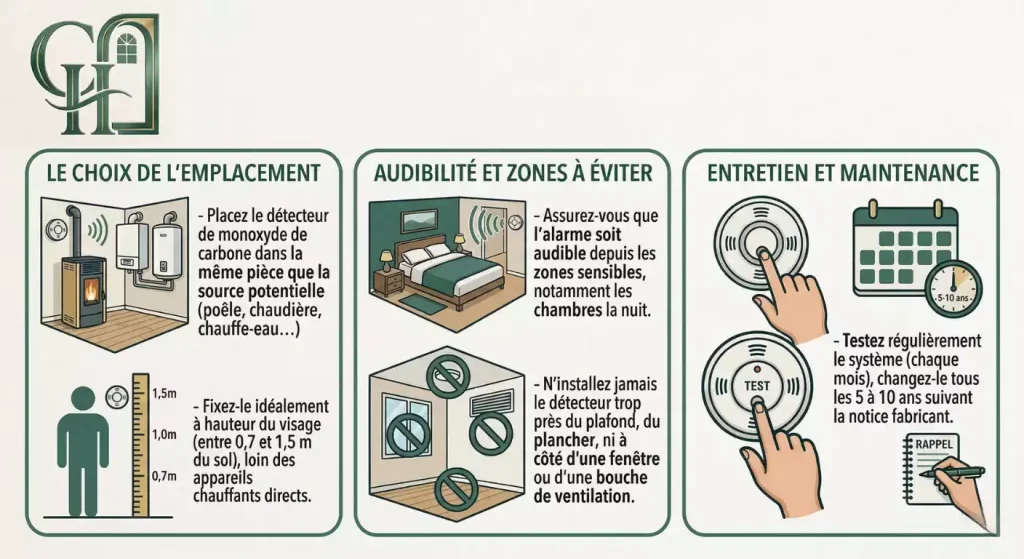 LE CHOIX DE L'EMPLACEMENT

- Placez le détecteur de monoxyde de carbone dans la même pièce que la source potentielle (poêle, chaudière, chauffe-eau...)

1,5m
1,0m
0,7m

- Fixez-le idéalement à hauteur du visage (entre 0,7 et 1,5 m du sol), loin des appareils chauffants directs.

AUDIBILITÉ ET ZONES À ÉVITER

- Assurez-vous que l'alarme soit audible depuis les zones sensibles, notamment les chambres la nuit.

- N'installez jamais le détecteur trop près du plafond, du plancher, ni à côté d'une fenêtre ou d'une bouche de ventilation.

ENTRETIEN ET MAINTENANCE

5-10 ans

TEST

- Testez régulièrement le système (chaque mois), changez-le tous les 5 à 10 ans suivant la notice fabricant.

RAPPEL