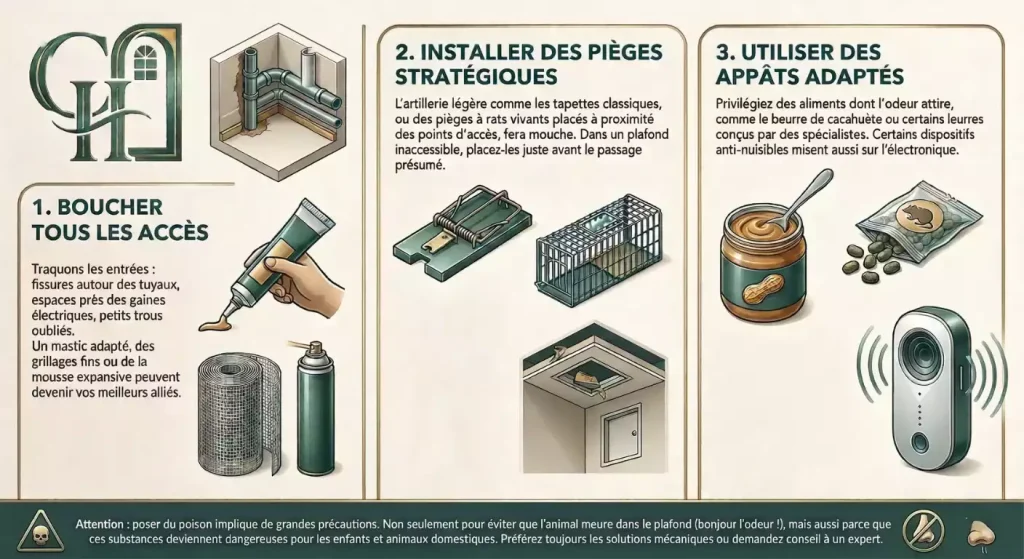 1. BOUCHER TOUS LES ACCÈS

Traquons les entrées : fissures autour des tuyaux, espaces près des gaines électriques, petits trous oubliés.
Un mastic adapté, des grillages fins ou de la mousse expansive peuvent devenir vos meilleurs alliés.

2. INSTALLER DES PIÈGES STRATÉGIQUES

L'artillerie légère comme les tapettes classiques, ou des pièges à rats vivants placés à proximité des points d'accès, fera mouche. Dans un plafond inaccessible, placez-les juste avant le passage présumé.

3. UTILISER DES APPÂTS ADAPTÉS

Privilégiez des aliments dont l'odeur attire, comme le beurre de cacahuète ou certains leurres conçus par des spécialistes. Certains dispositifs anti-nuisibles misent aussi sur l'électronique.

Attention : poser du poison implique de grandes précautions. Non seulement pour éviter que l'animal meure dans le plafond (bonjour l'odeur !), mais aussi parce que ces substances deviennent dangereuses pour les enfants et animaux domestiques. Préférez toujours les solutions mécaniques ou demandez conseil à un expert.