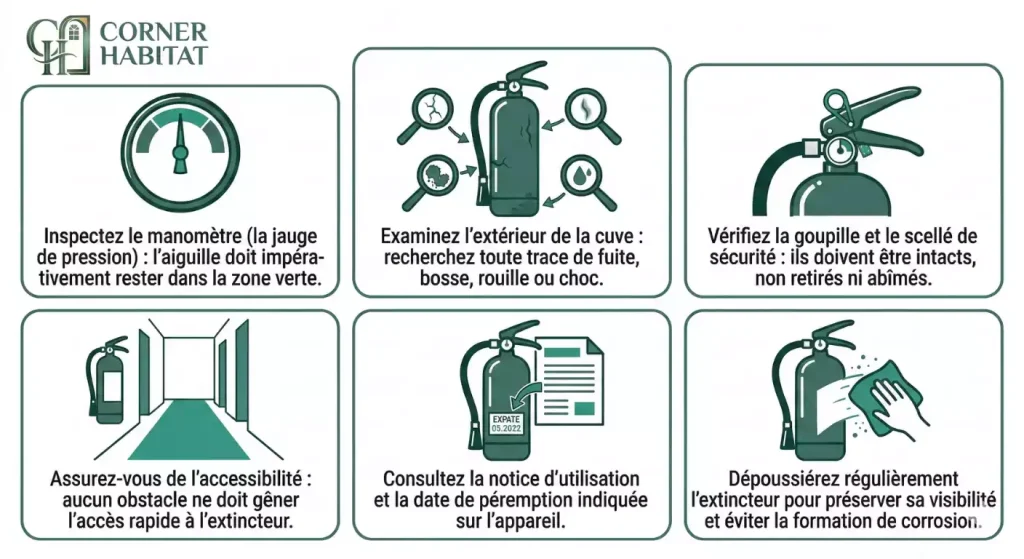 CORNER HABITAT

Inspectez le manomètre (la jauge de pression) : l'aiguille doit impérativement rester dans la zone verte.

Examinez l'extérieur de la cuve : recherchez toute trace de fuite, bosse, rouille ou choc.

Vérifiez la goupille et le scellé de sécurité : ils doivent être intacts, non retirés ni abîmés.

Assurez-vous de l'accessibilité : aucun obstacle ne doit gêner l'accès rapide à l'extincteur.

EXPATE 05.2022

Consultez la notice d'utilisation et la date de péremption indiquée sur l'appareil.

Dépoussiérez régulièrement l'extincteur pour préserver sa visibilité et éviter la formation de corrosion.